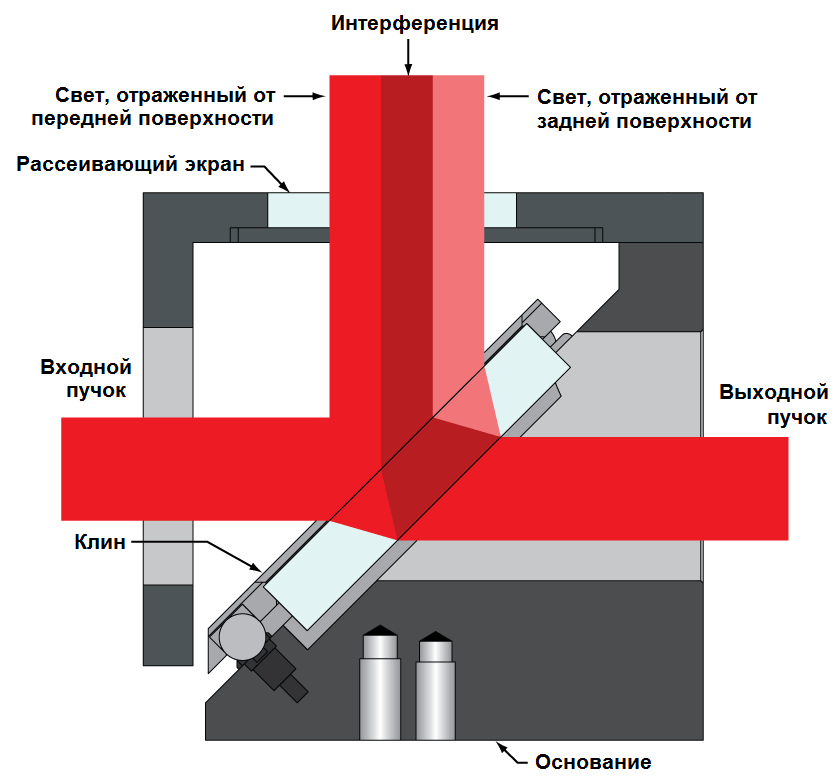 Интерференция

Свет, отраженный от передней поверхности

Свет, отраженный от задней поверхности

Рассеивающий экран

Входной пучок

Выходной пучок

Клин

Основание